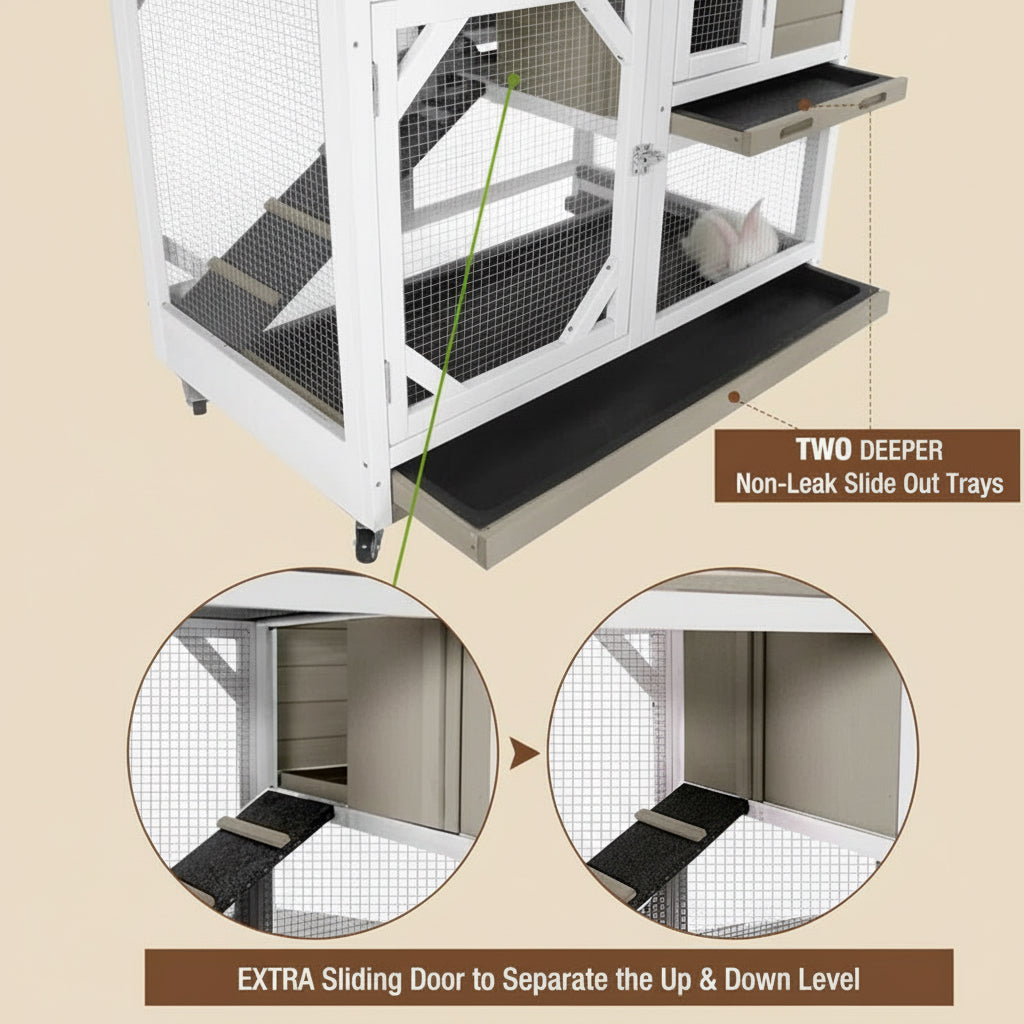 TWO DEEPER
Non-Leak Slide Out Trays

EXTRA Sliding Door to Separate the Up & Down Level