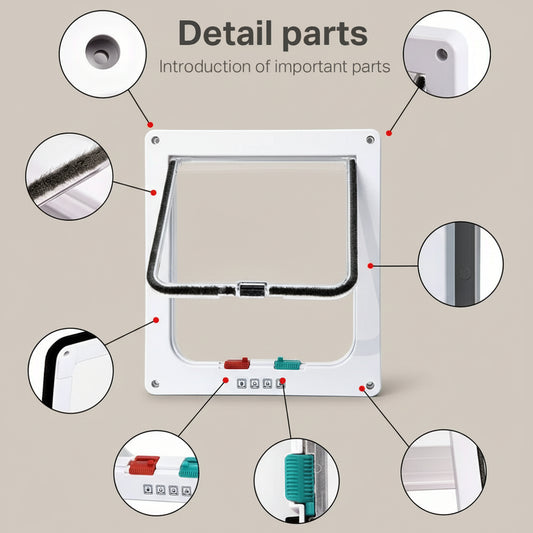 Detail parts

Introduction of important parts