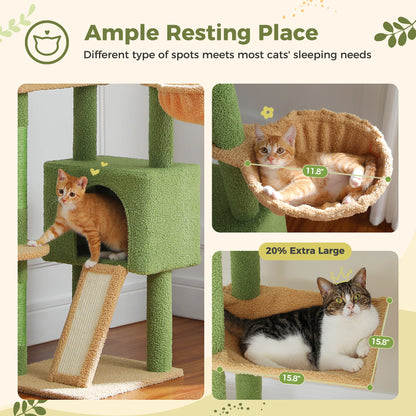 Ample Resting Place

Different type of spots meets most cats' sleeping needs

11.8"

20% Extra Large

15.8"

15.8"