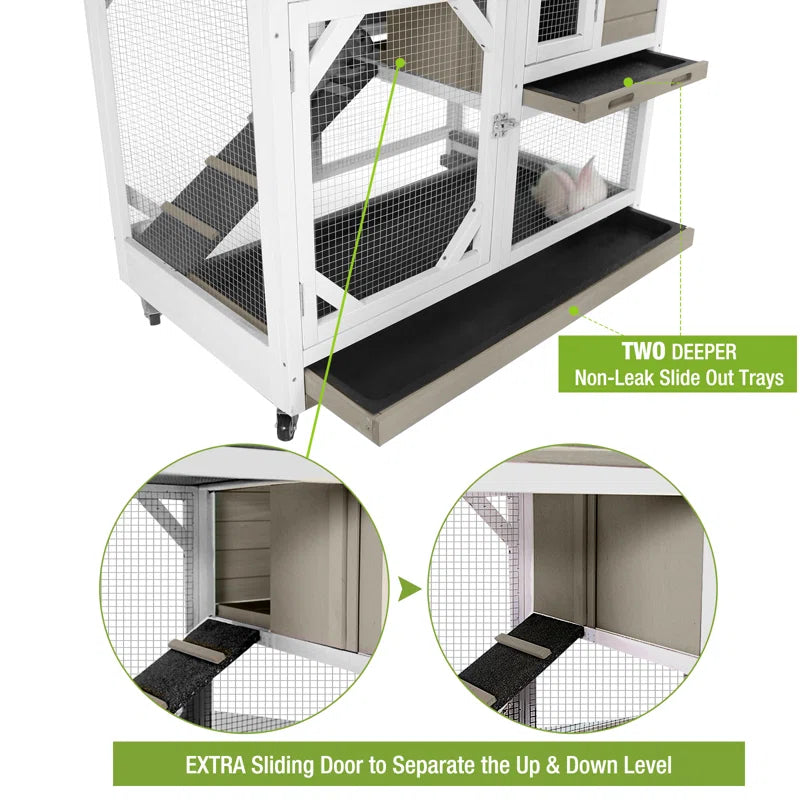 TWO DEEPER
Non-Leak Slide Out Trays

EXTRA Sliding Door to Separate the Up & Down Level