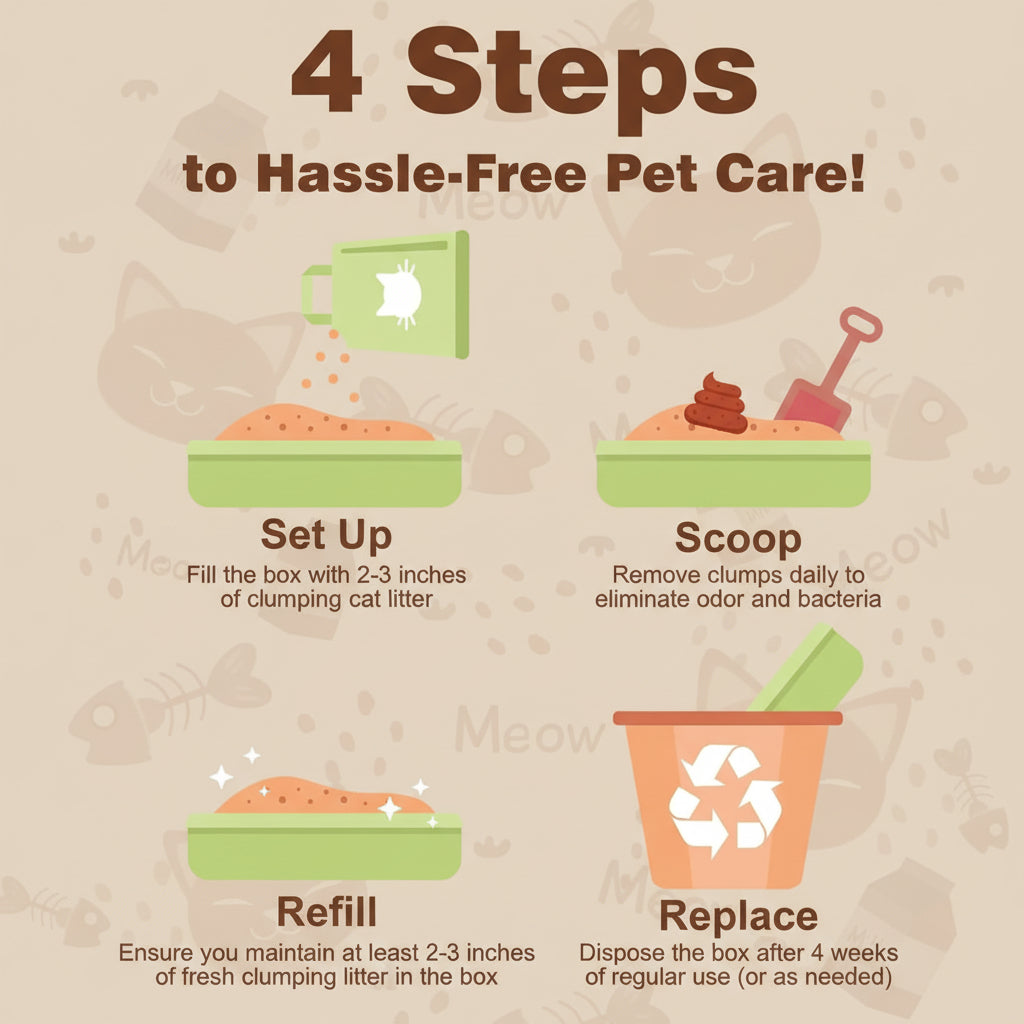 4 Steps
to Hassle-Free Pet Care!

Meow

Set Up
Fill the box with 2-3 inches of clumping cat litter

Scoop
Remove clumps daily to eliminate odor and bacteria

Meow

Meow

Meow

Refill
Ensure you maintain at least 2-3 inches of fresh clumping litter in the box

Replace
Dispose the box after 4 weeks of regular use (or as needed)