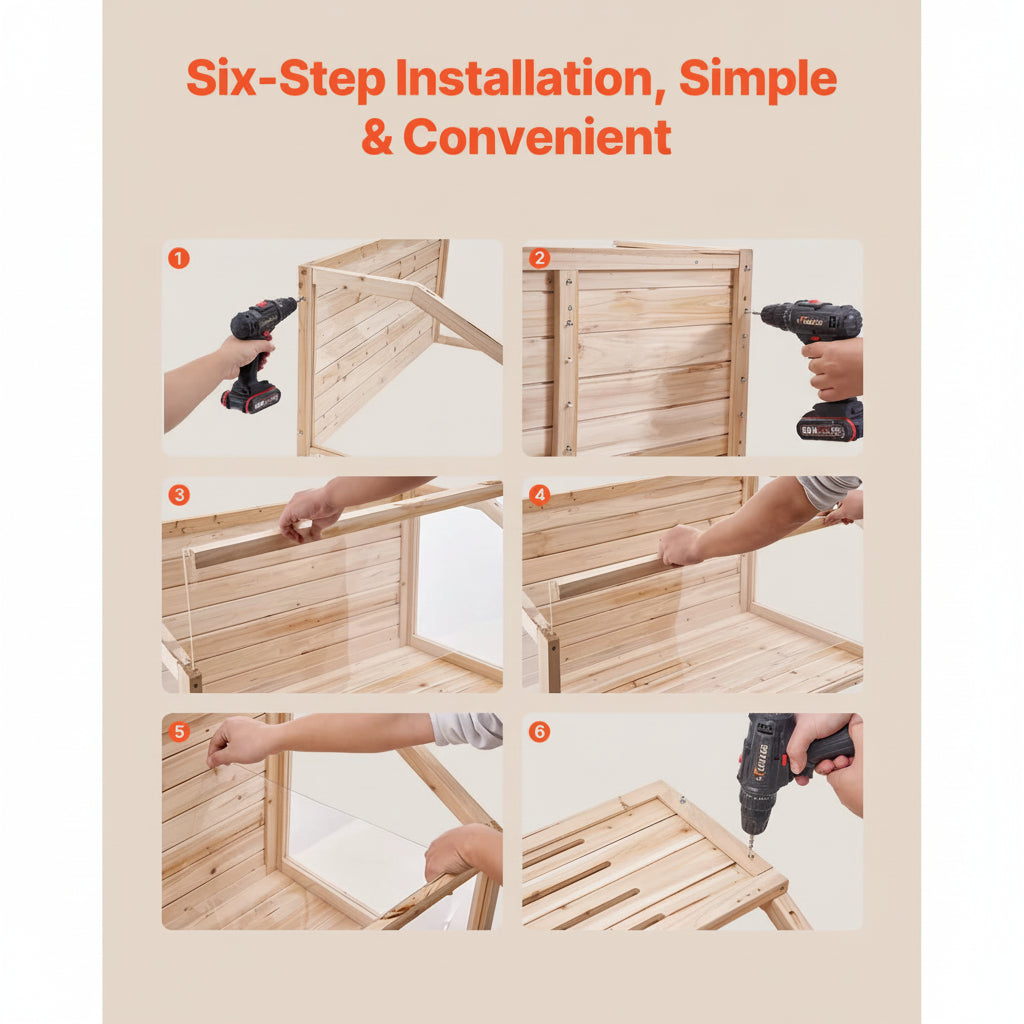 Six-Step Installation, Simple & Convenient

1

2

3

4

5

6