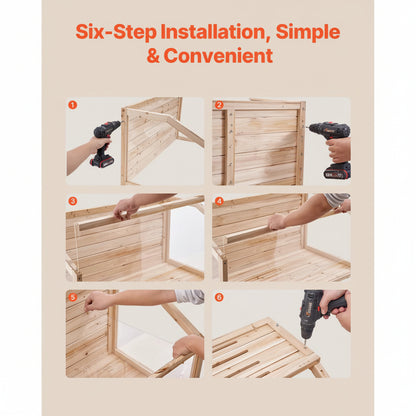 Six-Step Installation, Simple & Convenient

1

2

3

4

5

6