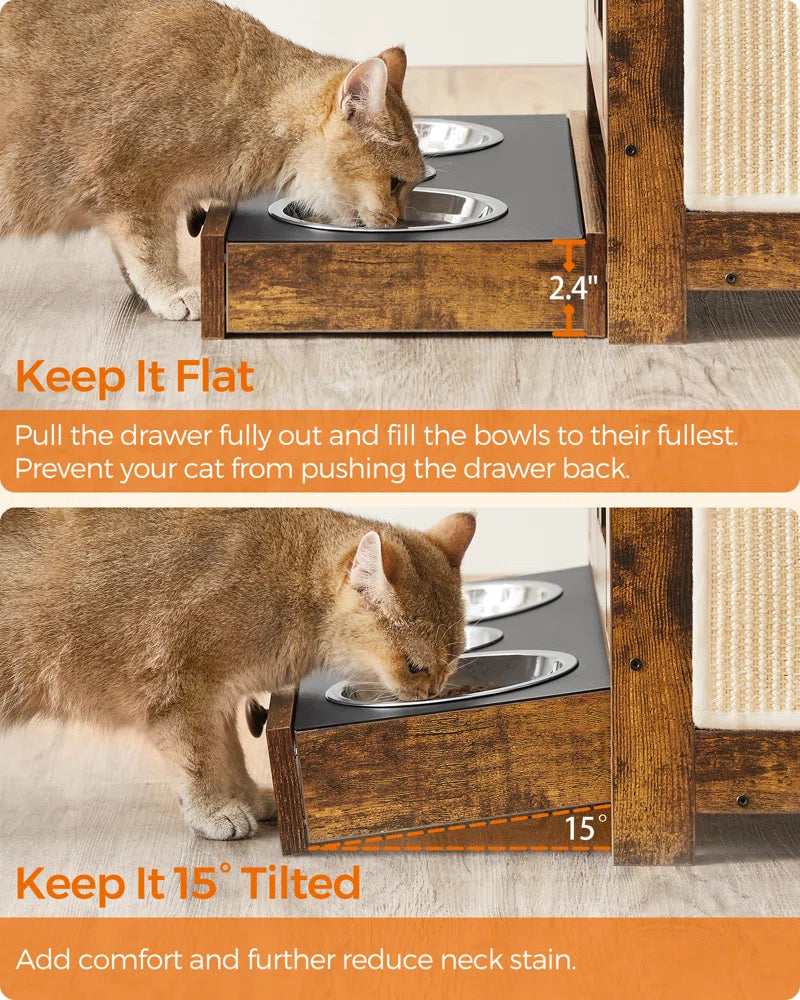 2.4"

Keep It Flat

Pull the drawer fully out and fill the bowls to their fullest. Prevent your cat from pushing the drawer back.

15°

Keep It 15° Tilted

Add comfort and further reduce neck stain.