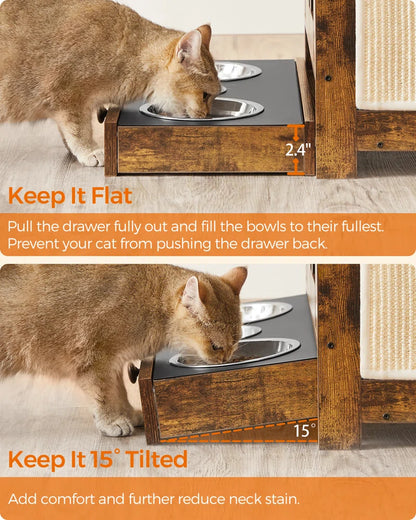 2.4"

Keep It Flat

Pull the drawer fully out and fill the bowls to their fullest. Prevent your cat from pushing the drawer back.

15°

Keep It 15° Tilted

Add comfort and further reduce neck stain.