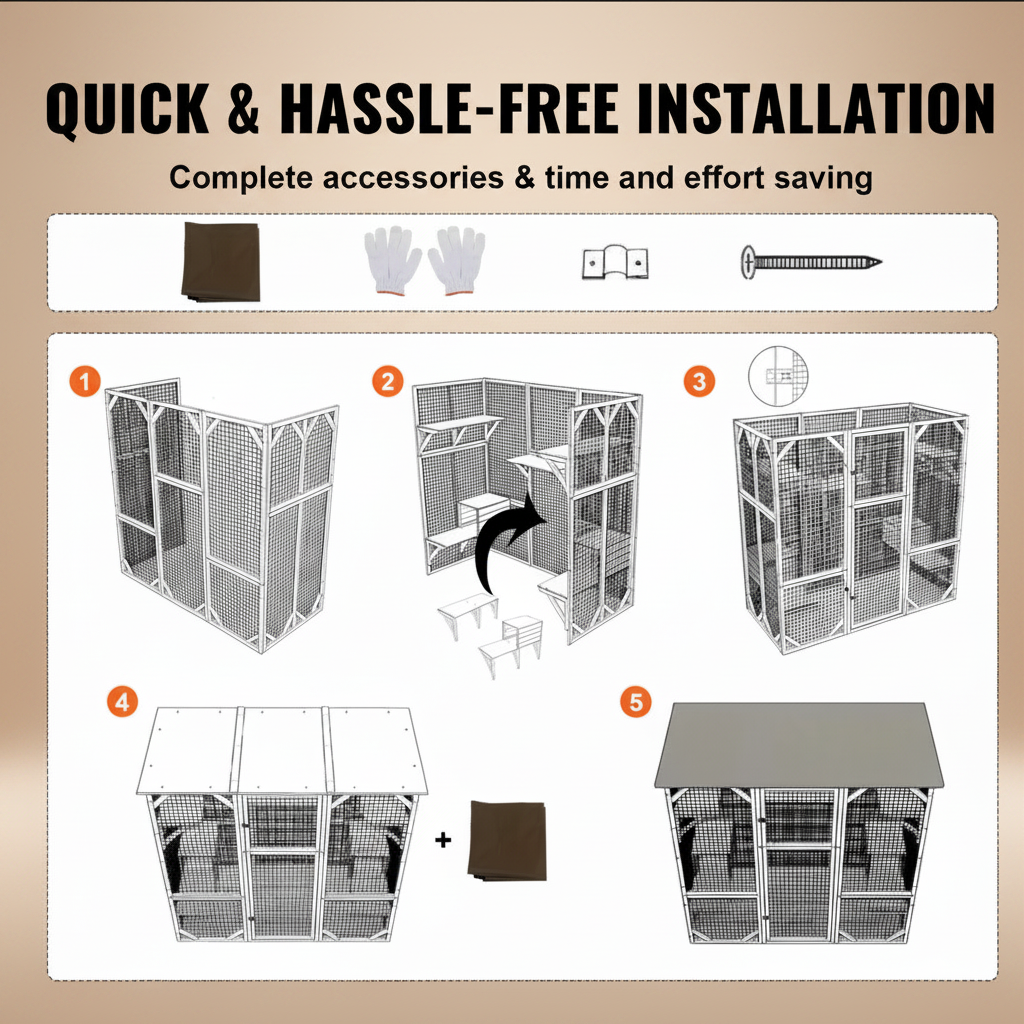 QUICK & HASSLE-FREE INSTALLATION

Complete accessories & time and effort saving

1

2

3

4

+

5