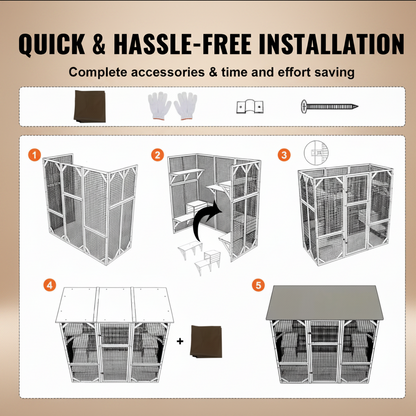 QUICK & HASSLE-FREE INSTALLATION

Complete accessories & time and effort saving

1

2

3

4

+

5