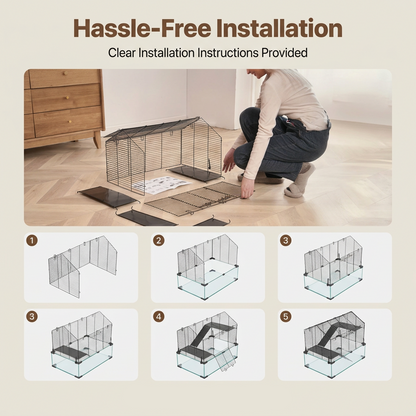 Hassle-Free Installation

Clear Installation Instructions Provided

1

2

3

3

4

5