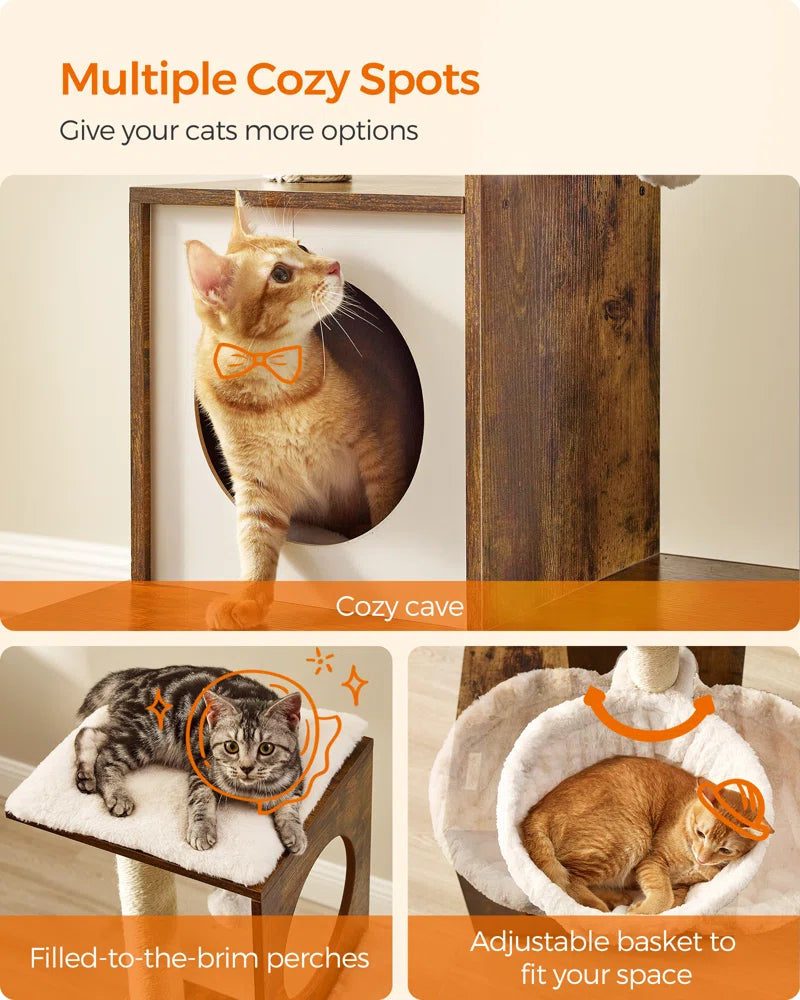 Multiple Cozy Spots

Give your cats more options

Cozy cave

Filled-to-the-brim perches

Adjustable basket to fit your space