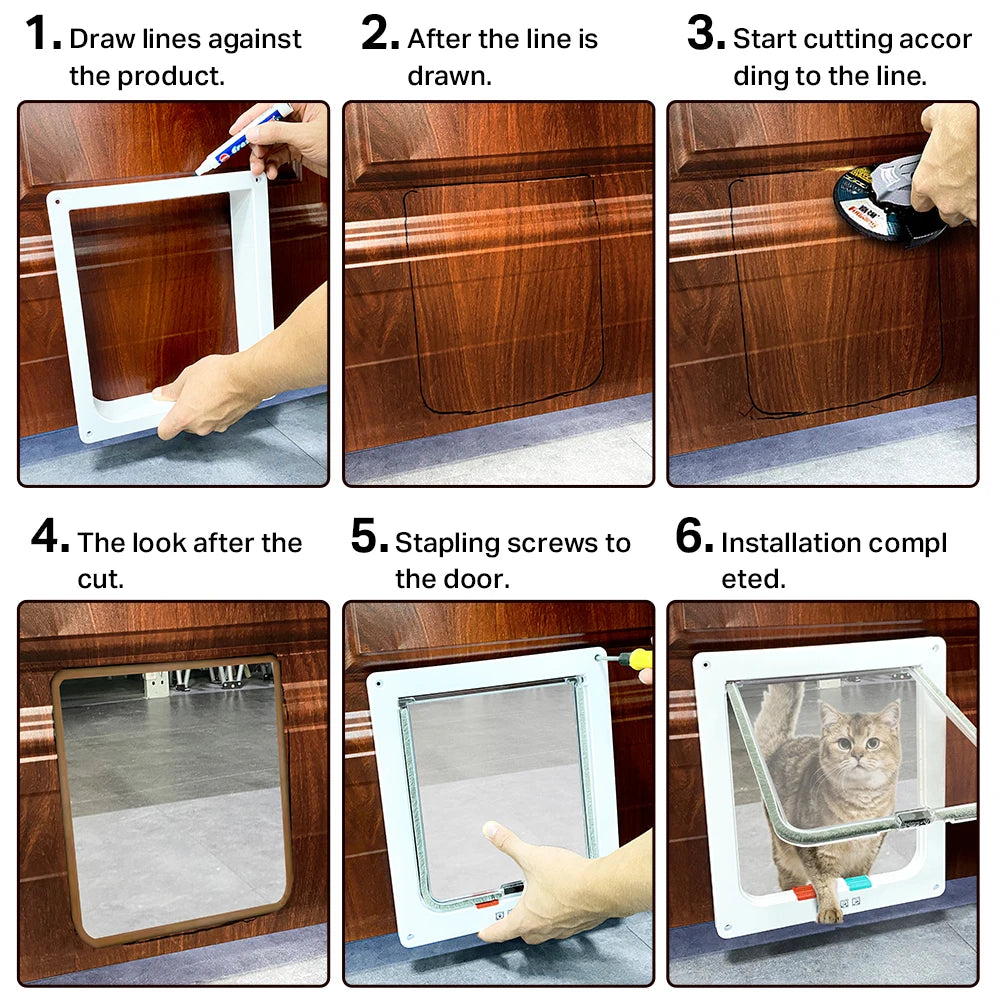 1. Draw lines against the product.

2. After the line is drawn.

3. Start cutting accor ding to the line.

4. The look after the cut.

5. Stapling screws to the door.

6. Installation compl eted.